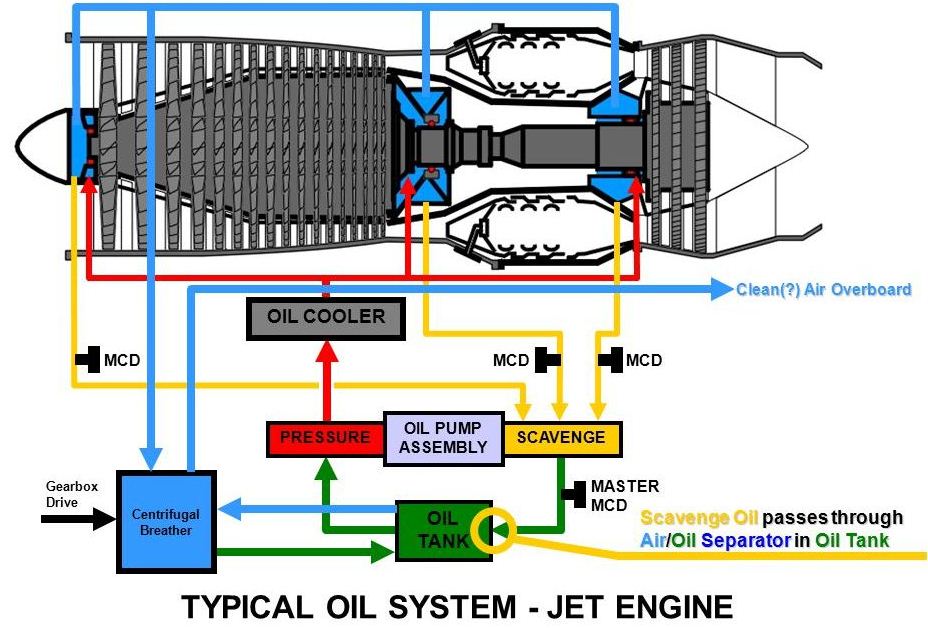 Clean(?) Air Overboard

OIL COOLER

MCD

MCD

MCD

PRESSURE

OIL PUMP ASSEMBLY

SCAVENGE

Gearbox Drive

Centrifugal Breather

OIL TANK

MASTER MCD

Scavenge Oil passes through Air/Oil Separator in Oil Tank

TYPICAL OIL SYSTEM - JET ENGINE