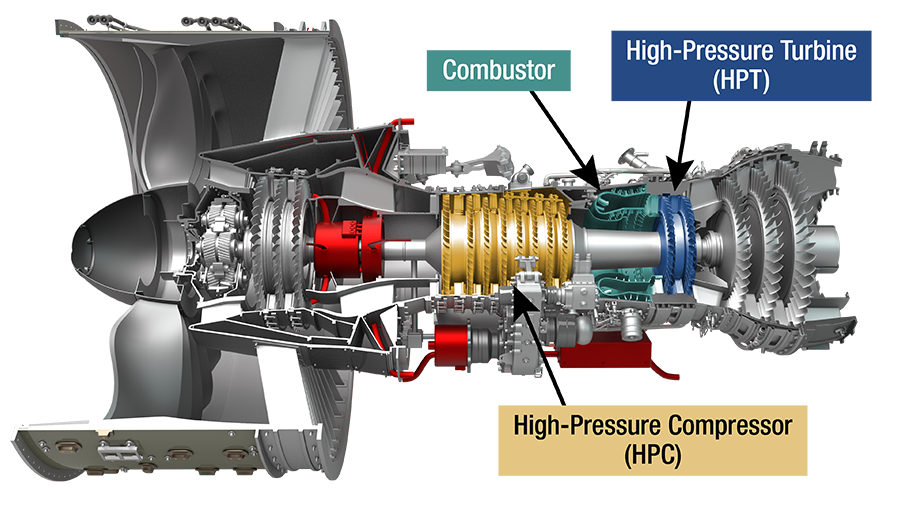 Combustor

High-Pressure Turbine (HPT)

High-Pressure Compressor (HPC)