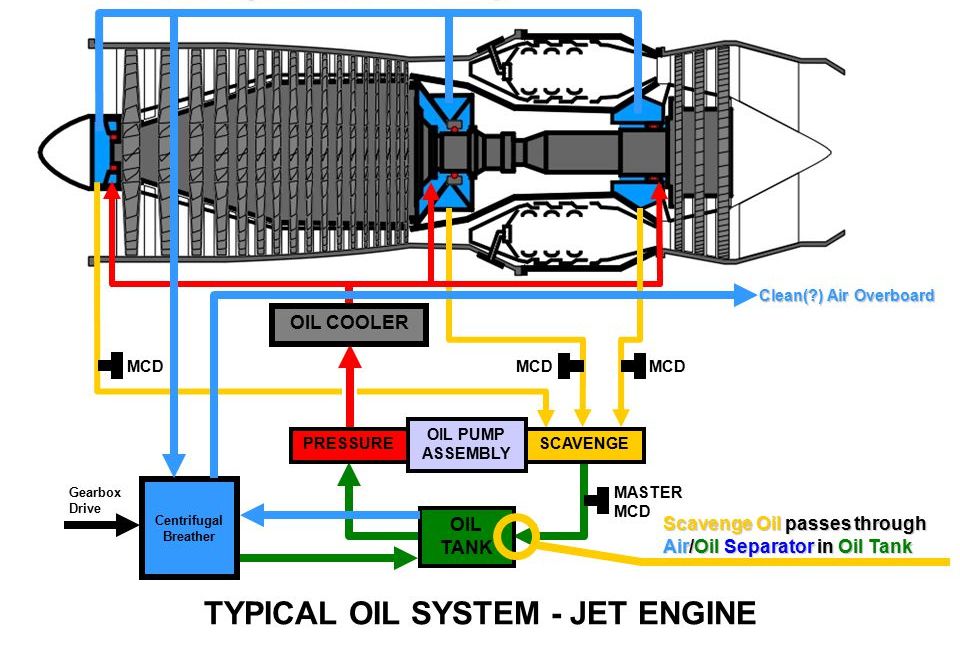 Clean(?) Air Overboard

OIL COOLER

MCD

MCD

MCD

PRESSURE

OIL PUMP ASSEMBLY

SCAVENGE

Gearbox Drive

Centrifugal Breather

OIL TANK

MASTER MCD

Scavenge Oil passes through Air/Oil Separator in Oil Tank

TYPICAL OIL SYSTEM - JET ENGINE