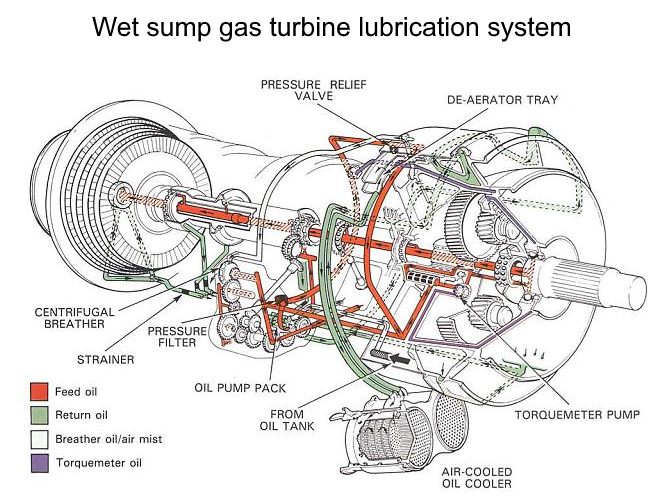 Wet sump gas turbine lubrication system

PRESSURE RELIEF VALVE

DE-AERATOR TRAY

CENTRIFUGAL BREATHER

PRESSURE FILTER

STRAINER

OIL PUMP PACK

FROM OIL TANK

TORQUEMETER PUMP

AIR-COOLED OIL COOLER

Feed oil

Return oil

Breather oil/air mist

Torquemeter oil