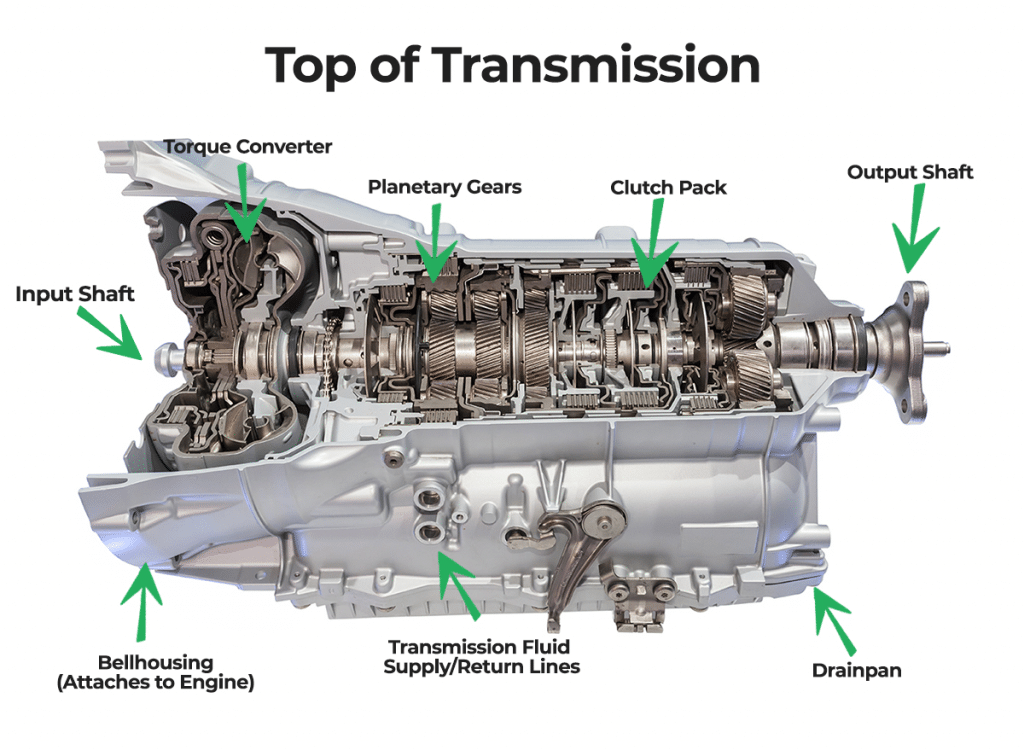 Top of Transmission

Torque Converter

Planetary Gears

Clutch Pack

Output Shaft

Input Shaft

Bellhousing (Attaches to Engine)

Transmission Fluid Supply/Return Lines

Drainpan