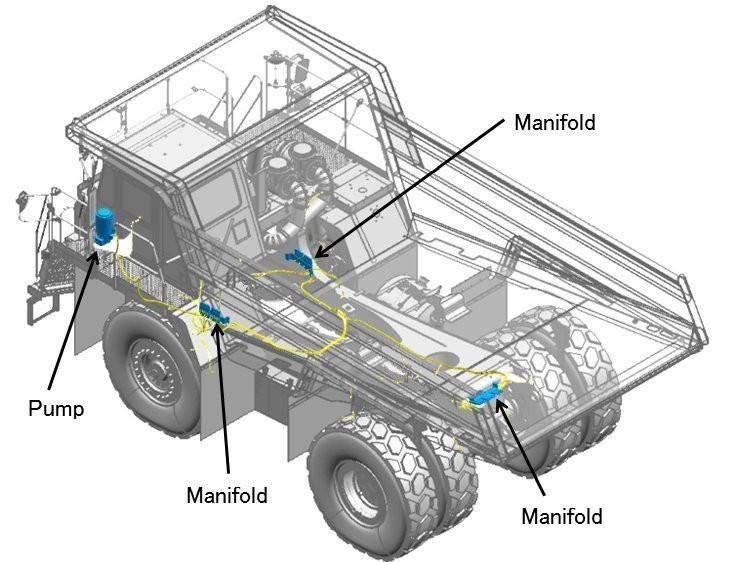 Manifold

Pump

Manifold

Manifold