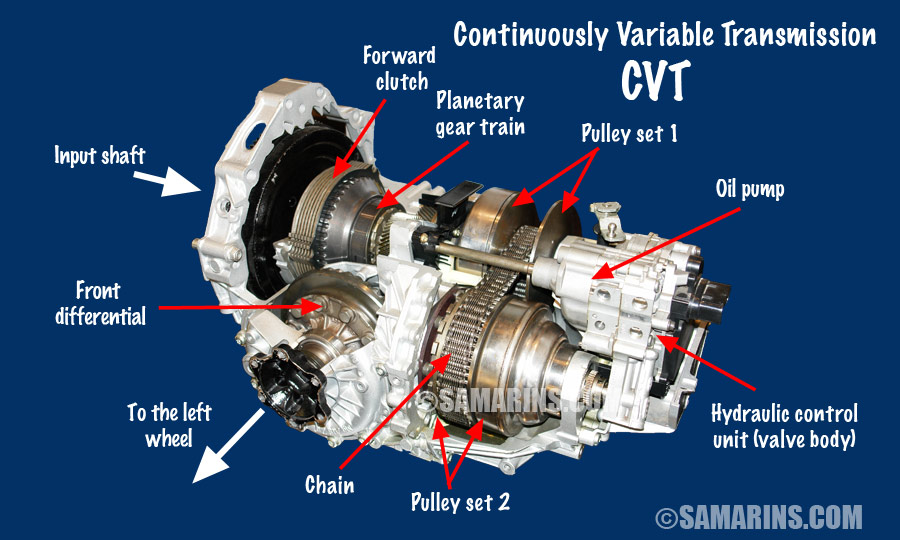 Continuously Variable Transmission
CVT

Forward clutch

Planetary gear train

Pulley set 1

Input shaft

Oil pump

Front differential

To the left wheel

©SAMARINS.COM

Hydraulic control unit (valve body)

Chain

Pulley set 2

©SAMARINS.COM